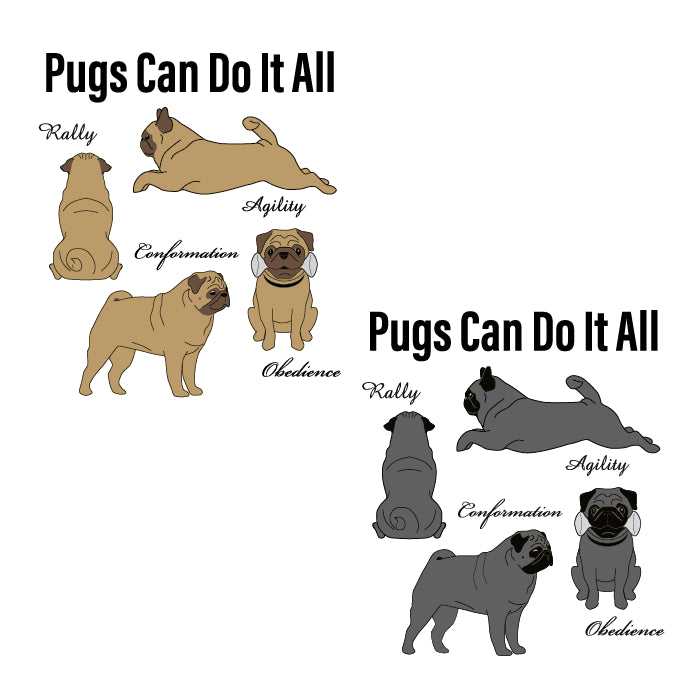 Pugs Can Do It All

Rally

Agility

Conformation

Obedience

Pugs Can Do It All

Rally

Agility

Conformation

Obedience